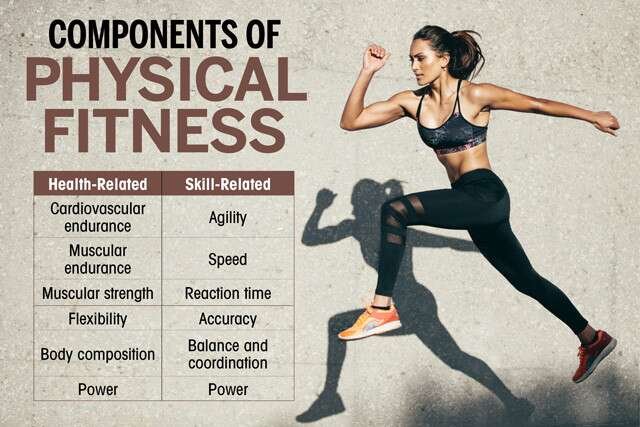 COMPONENTS OF PHYSICAL FITNESS

| Health-Related | Skill-Related |
|---|---|
| Cardiovascular endurance | Agility |
| Muscular endurance | Speed |
| Muscular strength | Reaction time |
| Flexibility | Accuracy |
| Body composition | Balance and coordination |
| Power | Power |